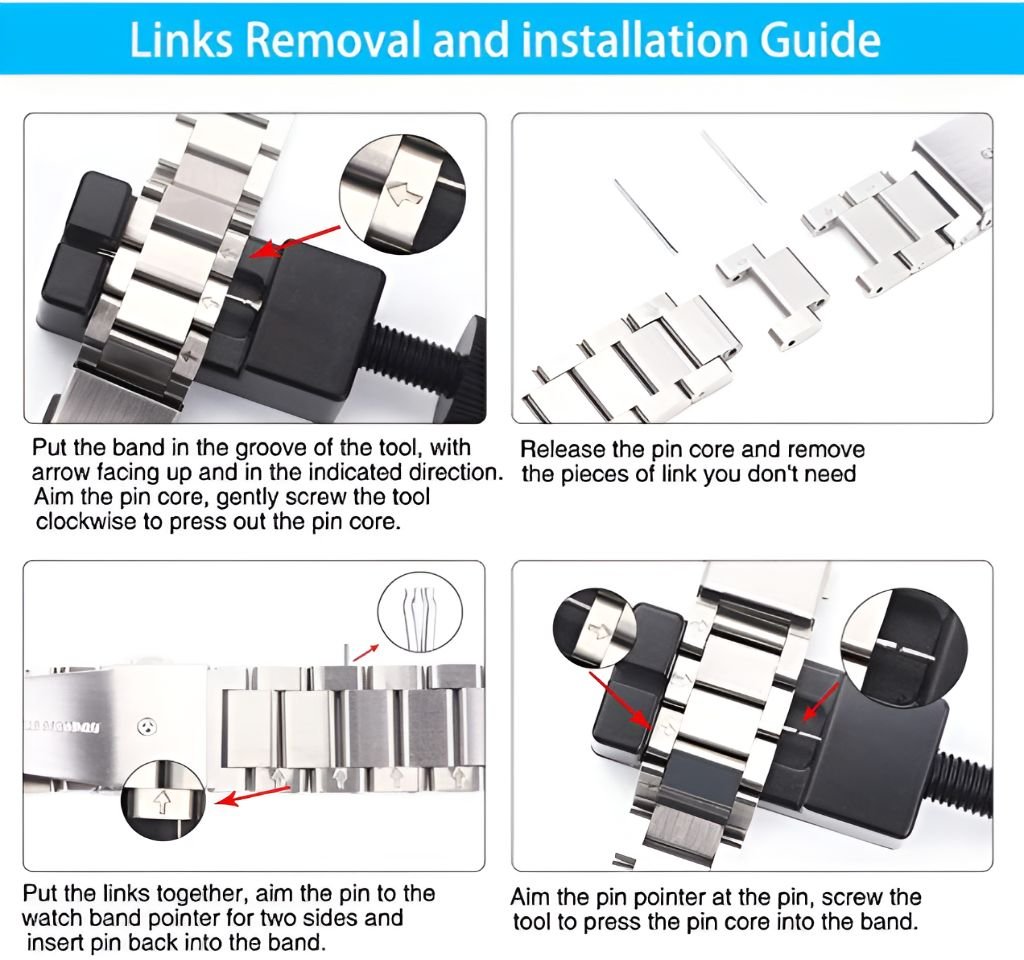 Links Removal and installation Guide

Put the band in the groove of the tool, with arrow facing up and in the indicated direction. Aim the pin core, gently screw the tool clockwise to press out the pin core.

Release the pin core and remove the pieces of link you don't need

Put the links together, aim the pin to the watch band pointer for two sides and insert pin back into the band.

Aim the pin pointer at the pin, screw the tool to press the pin core into the band.