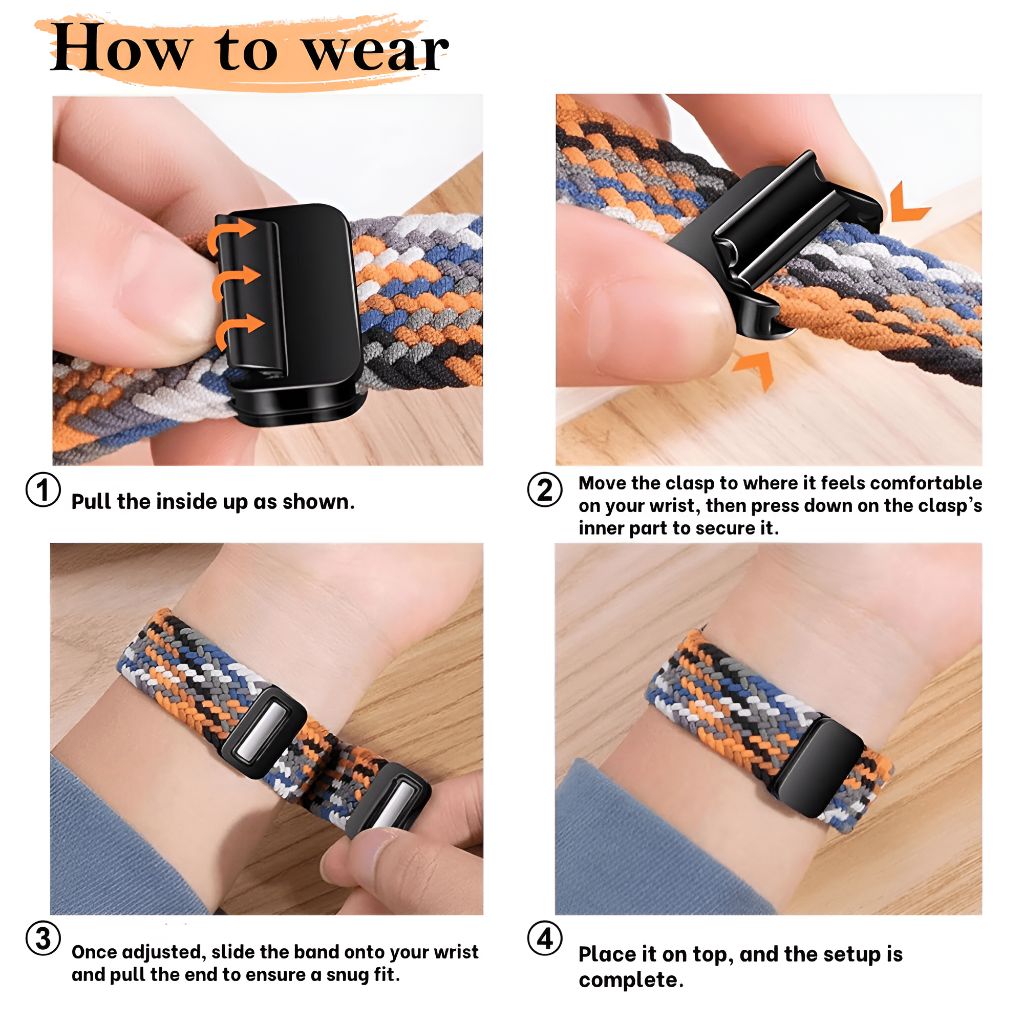 How to wear

① Pull the inside up as shown.

② Move the clasp to where it feels comfortable on your wrist, then press down on the clasp's inner part to secure it.

③ Once adjusted, slide the band onto your wrist and pull the end to ensure a snug fit.

④ Place it on top, and the setup is complete.